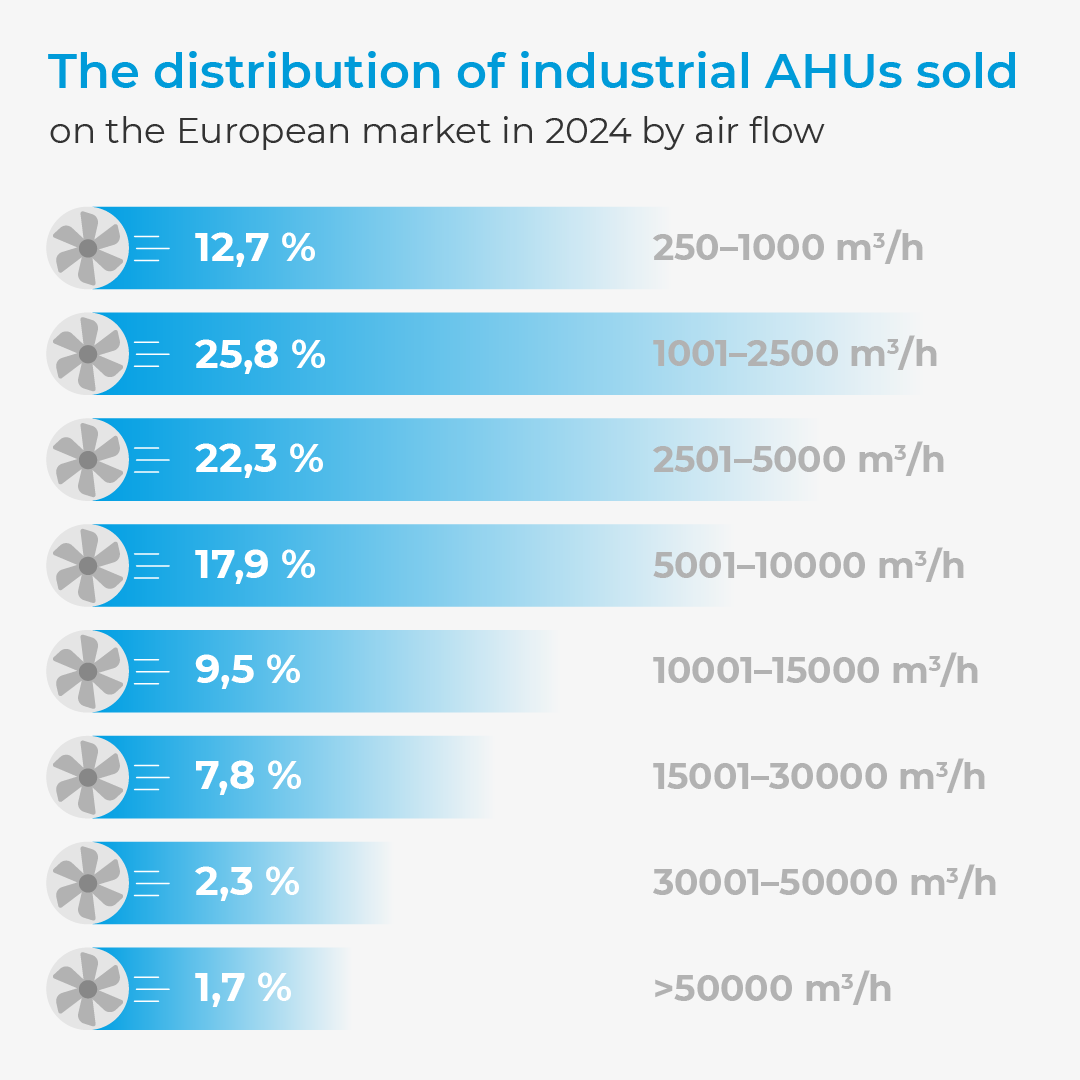 The distribution of industrial AHUs sold

on the European market in 2024 by air flow

12,7 % 250–1000 $m^3/h$

25,8 % 1001–2500 $m^3/h$

22,3 % 2501–5000 $m^3/h$

17,9 % 5001–10000 $m^3/h$

9,5 % 10001–15000 $m^3/h$

7,8 % 15001–30000 $m^3/h$

2,3 % 30001–50000 $m^3/h$

1,7 % >50000 $m^3/h$