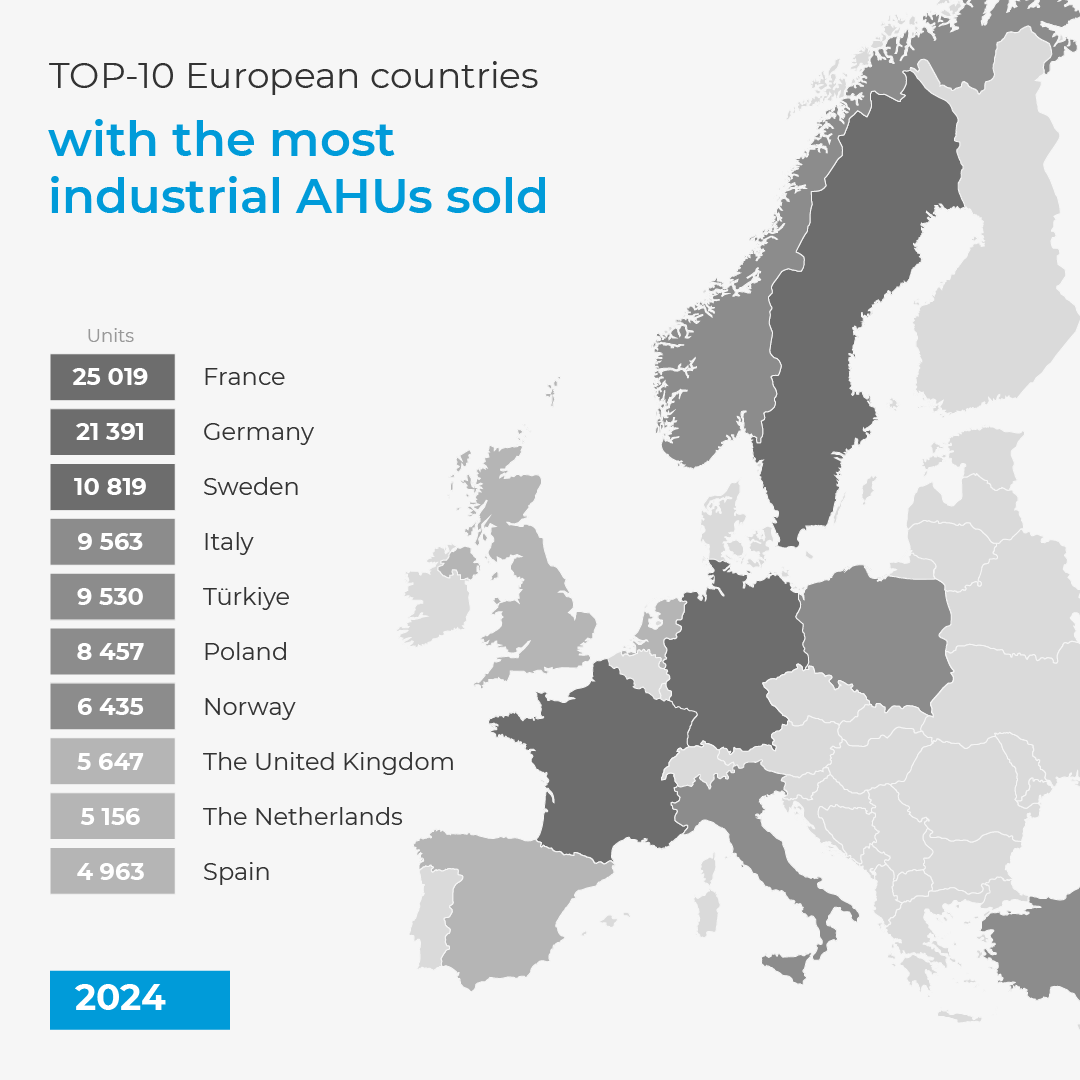 TOP-10 European countries

with the most industrial AHUs sold

| Units | |
|---|---|
| 25 019 | France |
| 21 391 | Germany |
| 10 819 | Sweden |
| 9 563 | Italy |
| 9 530 | Türkiye |
| 8 457 | Poland |
| 6 435 | Norway |
| 5 647 | The United Kingdom |
| 5 156 | The Netherlands |
| 4 963 | Spain |

2024